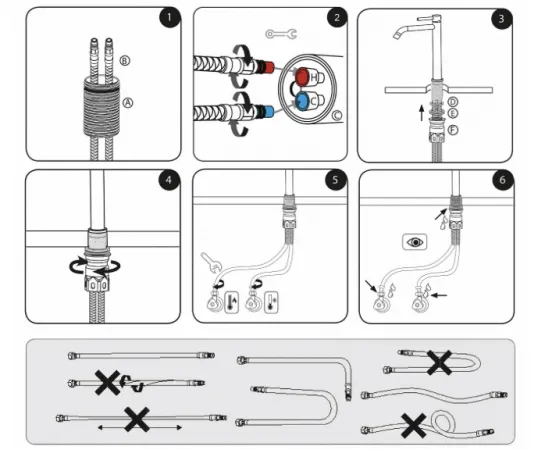 1
B
A

2
H
C
C

3
D
E
F

4

5

6